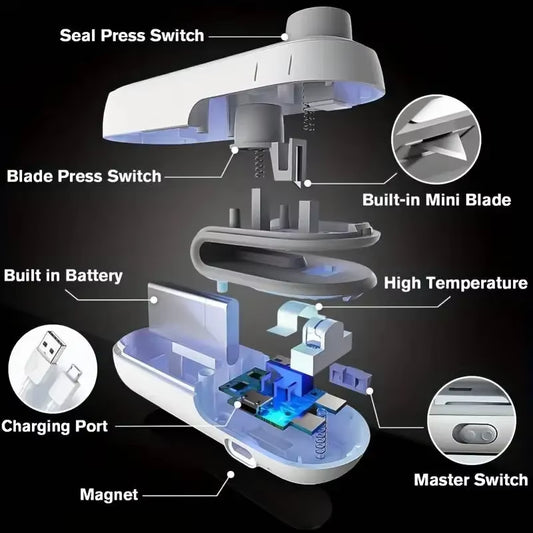 Seal Press Switch

Blade Press Switch

Built-in Mini Blade

Built in Battery

High Temperature

Charging Port

Master Switch

Magnet