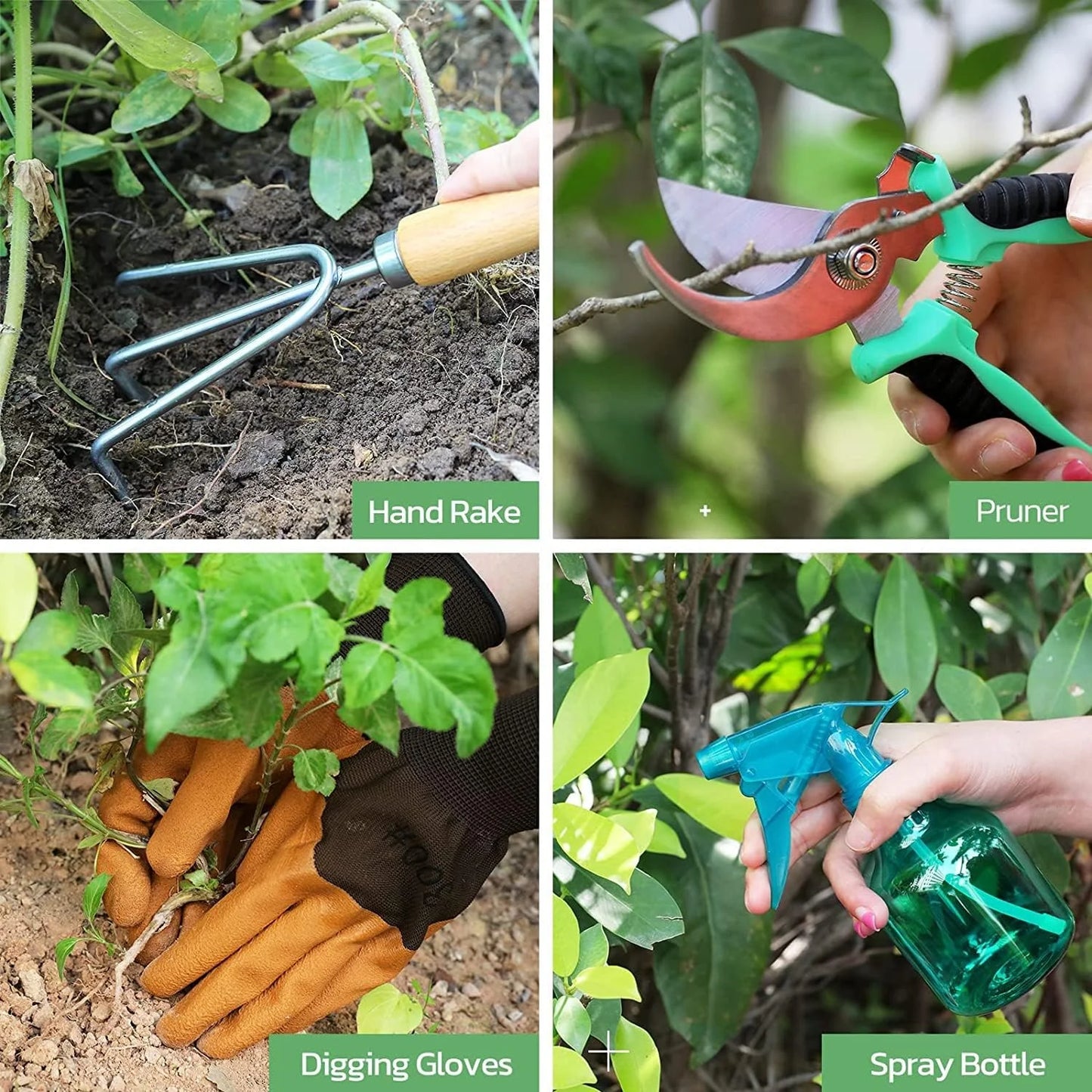 Hand Rake

Pruner

Digging Gloves

Spray Bottle