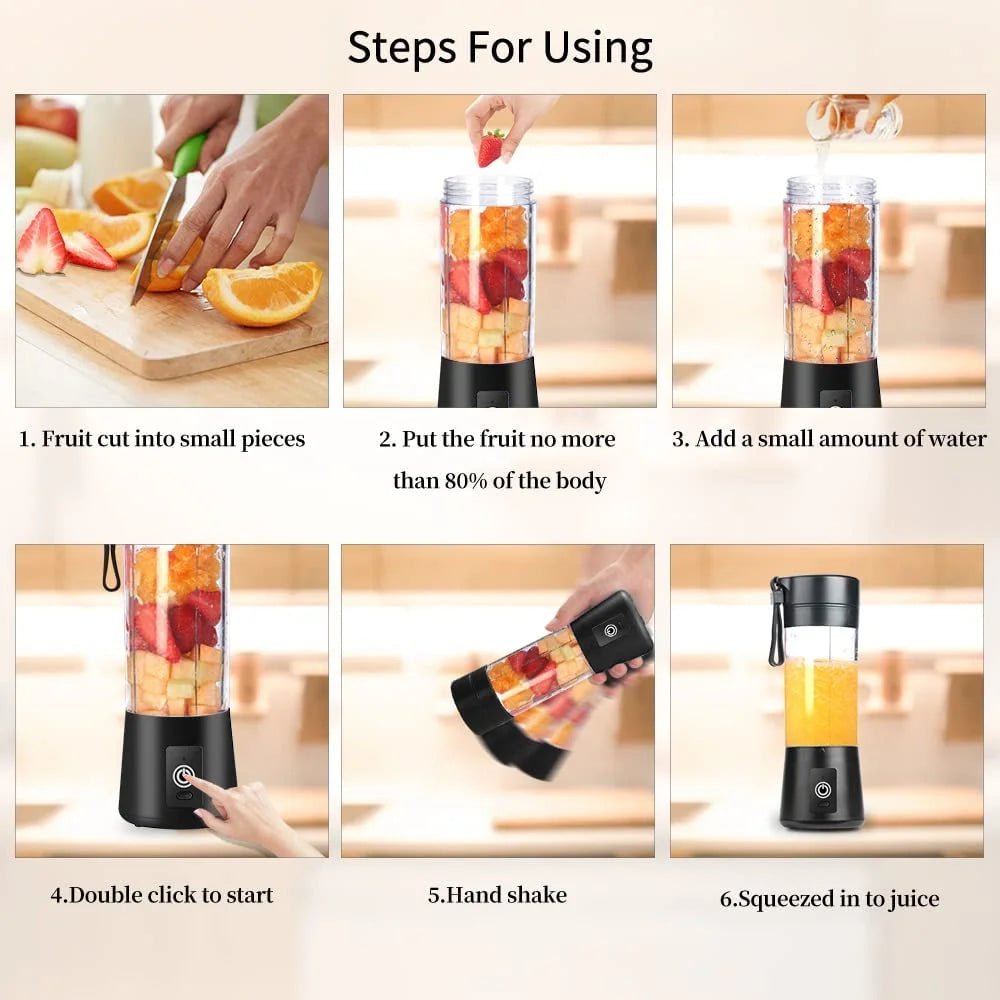 Steps For Using

1. Fruit cut into small pieces

2. Put the fruit no more than 80% of the body

3. Add a small amount of water

4.Double click to start

5.Hand shake

6.Squeezed in to juice